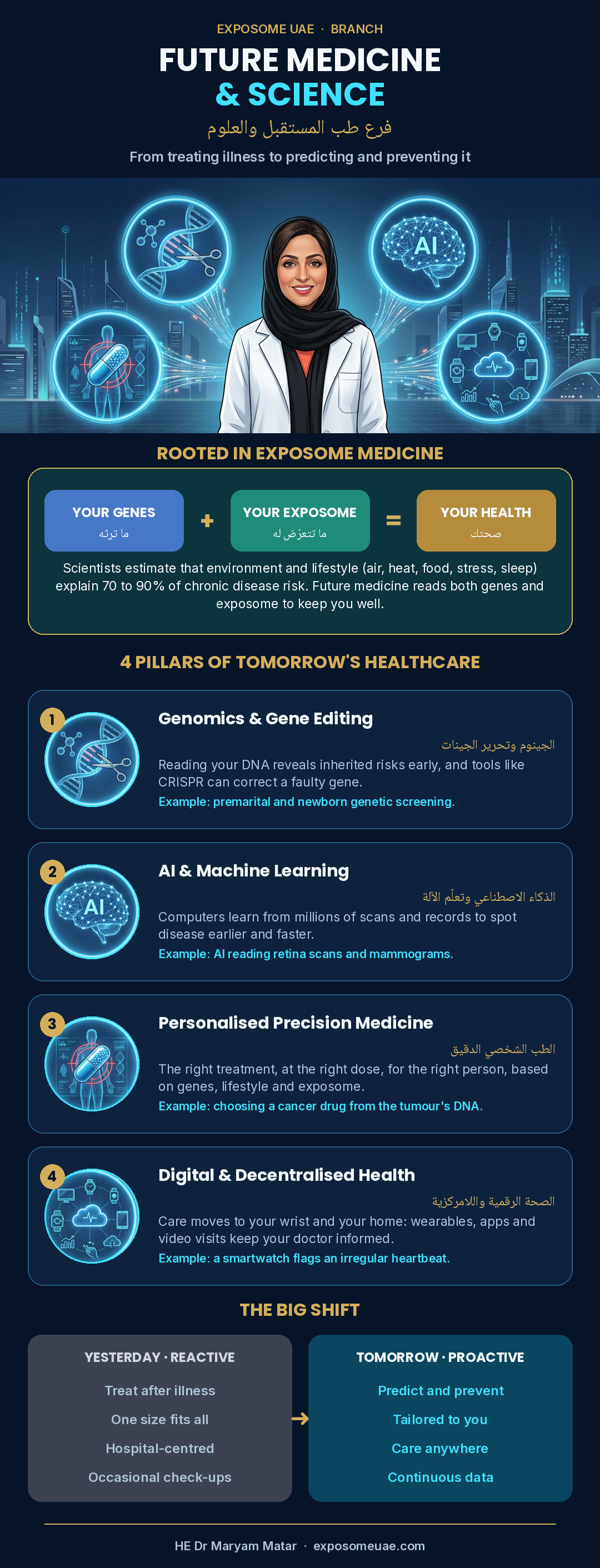 EXPOSOME UAE · BRANCH

FUTURE MEDICINE & SCIENCE

فرع طب المستقبل والعلوم

From treating illness to predicting and preventing it

AI

ROOTED IN EXPOSOME MEDICINE

YOUR GENES
ما ترثه

+

YOUR EXPOSOME
ما تتعرّض له

=

YOUR HEALTH
صحتك

Scientists estimate that environment and lifestyle (air, heat, food, stress, sleep) explain 70 to 90% of chronic disease risk. Future medicine reads both genes and exposome to keep you well.

4 PILLARS OF TOMORROW'S HEALTHCARE

1

Genomics & Gene Editing

الجينوم وتحرير الجينات

Reading your DNA reveals inherited risks early, and tools like CRISPR can correct a faulty gene.

Example: premarital and newborn genetic screening.

2

AI

AI & Machine Learning

الذكاء الاصطناعي وتعلّم الآلة

Computers learn from millions of scans and records to spot disease earlier and faster.

Example: AI reading retina scans and mammograms.

3

Personalised Precision Medicine

الطب الشخصي الدقيق

The right treatment, at the right dose, for the right person, based on genes, lifestyle and exposome.

Example: choosing a cancer drug from the tumour's DNA.

4

Digital & Decentralised Health

الصحة الرقمية واللامركزية

Care moves to your wrist and your home: wearables, apps and video visits keep your doctor informed.

Example: a smartwatch flags an irregular heartbeat.

THE BIG SHIFT

YESTERDAY · REACTIVE

Treat after illness

One size fits all

Hospital-centred

Occasional check-ups

→

TOMORROW · PROACTIVE

Predict and prevent

Tailored to you

Care anywhere

Continuous data

HE Dr Maryam Matar · exposomeuae.com